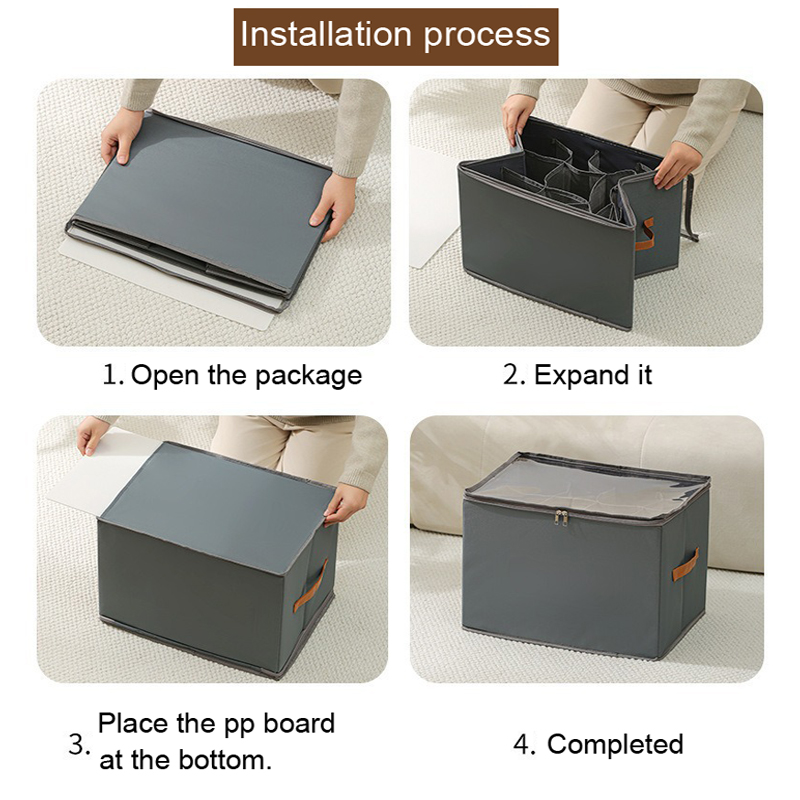 Installation process

1. Open the package

2. Expand it

3. Place the pp board at the bottom.

4. Completed